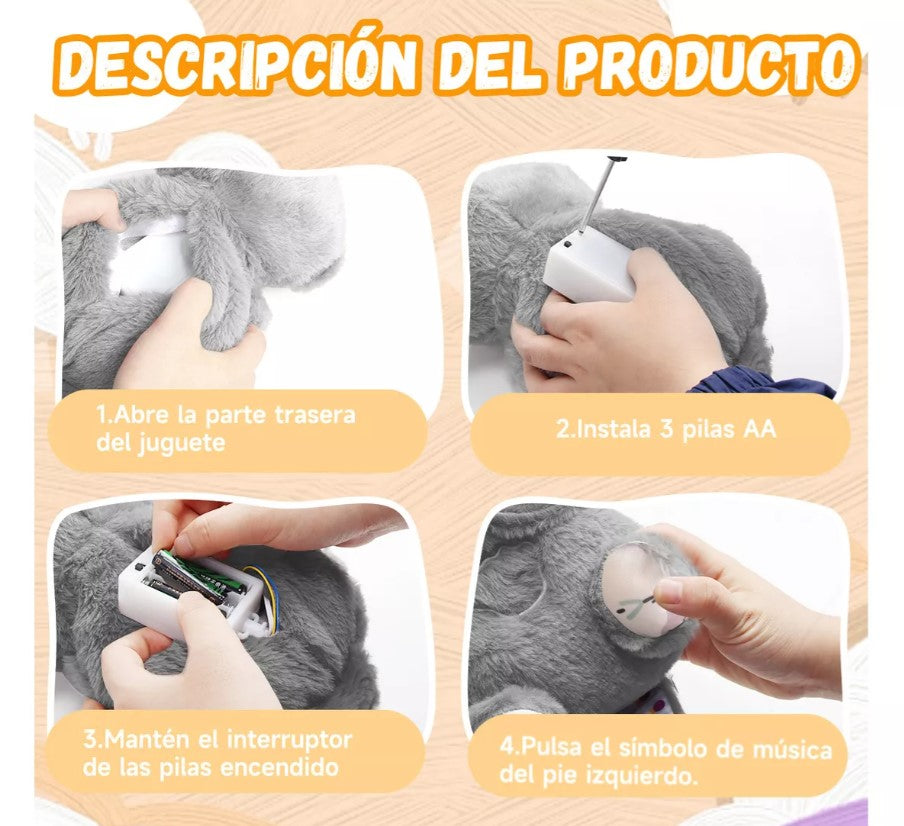 DESCRIPCIÓN DEL PRODUCTO

1.Abre la parte trasera del juguete

2.Instala 3 pilas AA

3.Mantén el interruptor de las pilas encendido

4.Pulsa el símbolo de música del pie izquierdo.